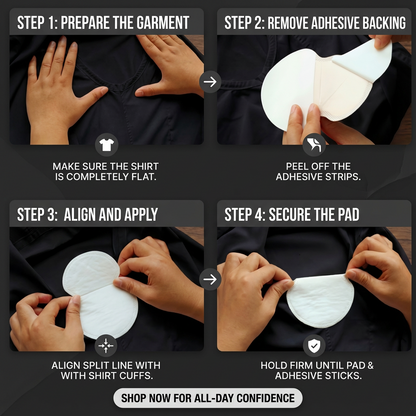 STEP 1: PREPARE THE GARMENT

MAKE SURE THE SHIRT IS COMPLETELY FLAT.

STEP 2: REMOVE ADHESIVE BACKING

PEEL OFF THE ADHESIVE STRIPS.

STEP 3: ALIGN AND APPLY

ALIGN SPLIT LINE WITH WITH SHIRT CUFFS.

STEP 4: SECURE THE PAD

HOLD FIRM UNTIL PAD & ADHESIVE STICKS.

SHOP NOW FOR ALL-DAY CONFIDENCE